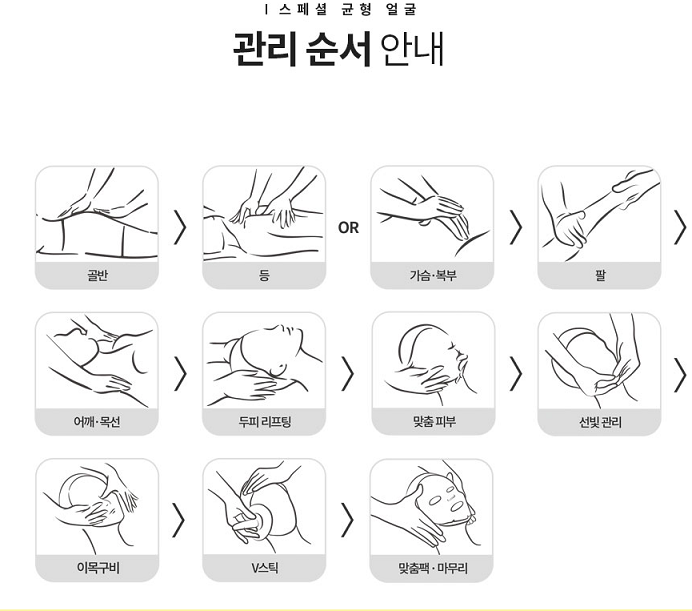 I 스페셜 균형 얼굴

관리 순서 안내

골반

등

OR

가슴·복부

팔

어깨·목선

두피 리프팅

맞춤 피부

선빛 관리

이목구비

V스틱

맞춤팩·마무리